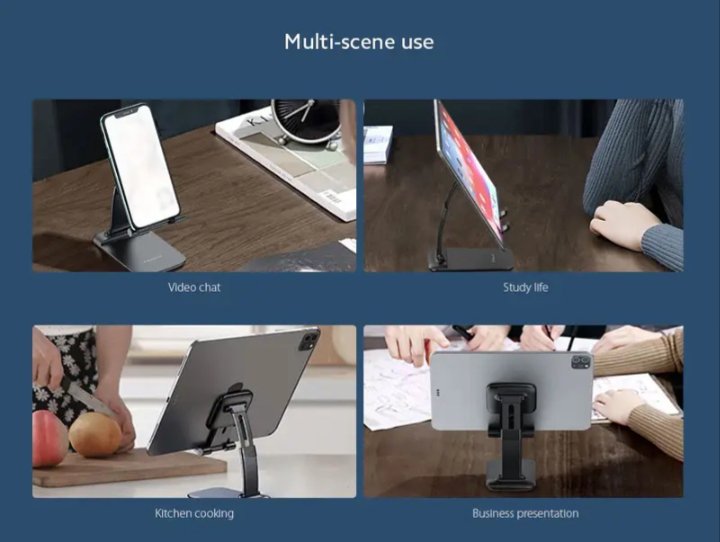 Multi-scene use

Video chat

Study life

Kitchen cooking

Business presentation