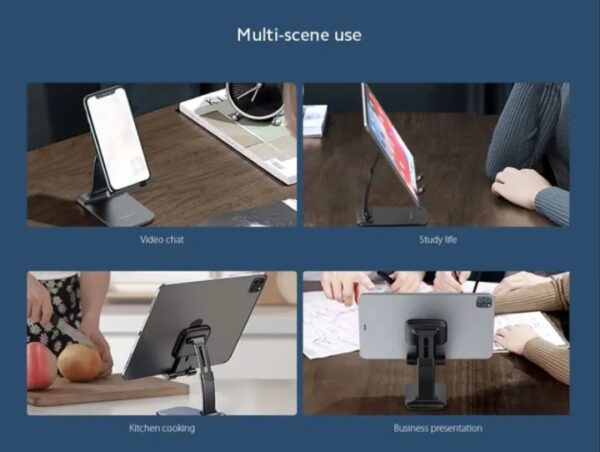 Multi-scene use

Video chat

Study life

Kitchen cooking

Business presentation