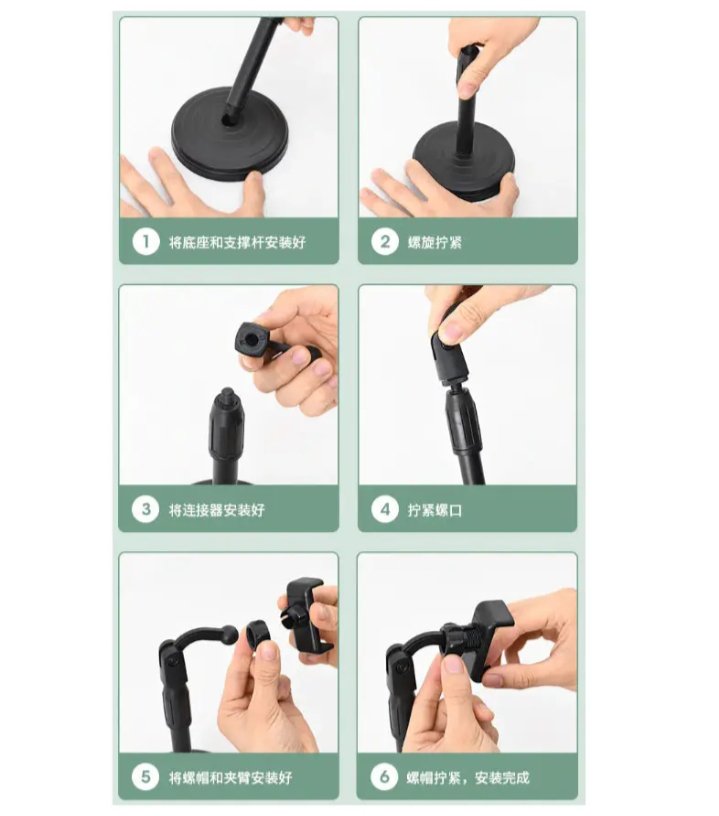 1 将底座和支撑杆安装好

2 螺旋拧紧

3 将连接器安装好

4 拧紧螺口

5 将螺帽和夹臂安装好

6 螺帽拧紧，安装完成