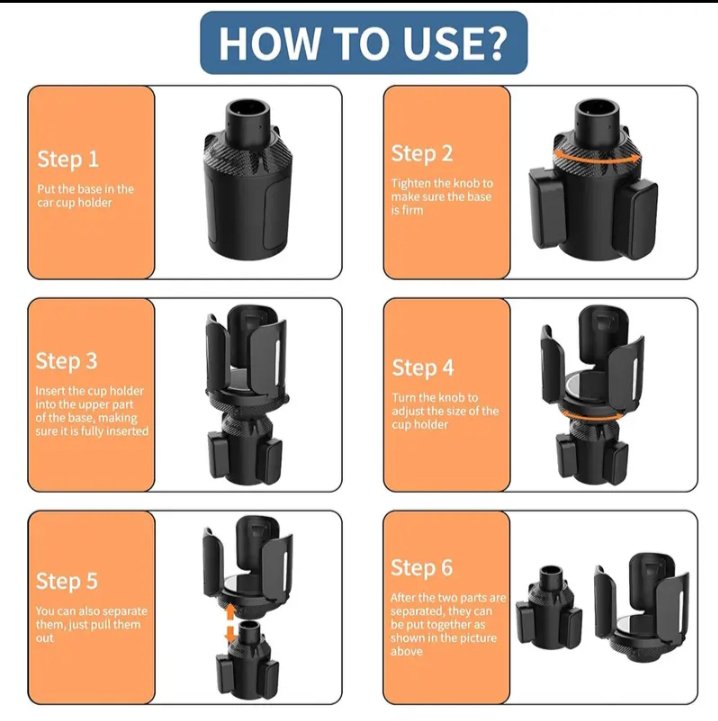 HOW TO USE?

Step 1

Put the base in the car cup holder

Step 2

Tighten the knob to make sure the base is firm

Step 3

Insert the cup holder into the upper part of the base, making sure it is fully inserted

Step 4

Turn the knob to adjust the size of the cup holder

Step 5

You can also separate them, just pull them out

Step 6

After the two parts are separated, they can be put together as shown in the picture above