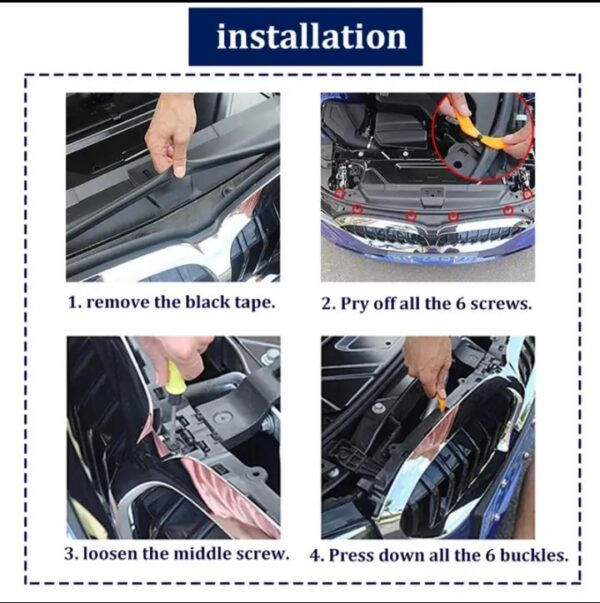 installation

1. remove the black tape.

2. Pry off all the 6 screws.

3. loosen the middle screw.

4. Press down all the 6 buckles.