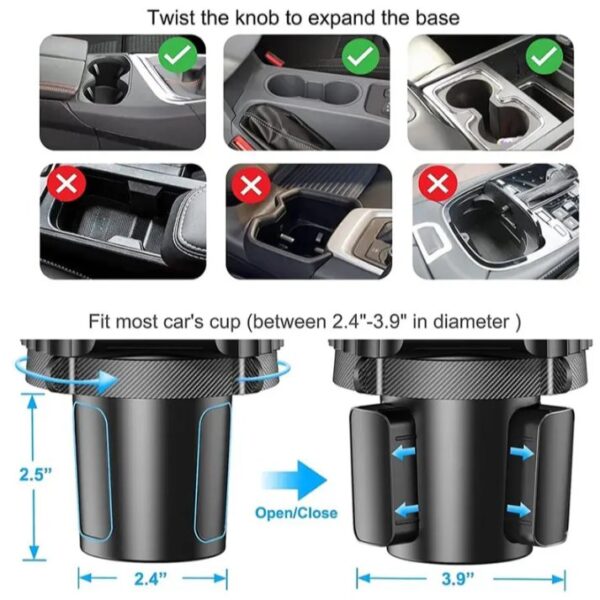 Twist the knob to expand the base

Fit most car's cup (between 2.4"-3.9" in diameter )

2.5"

Open/Close

2.4"

3.9"