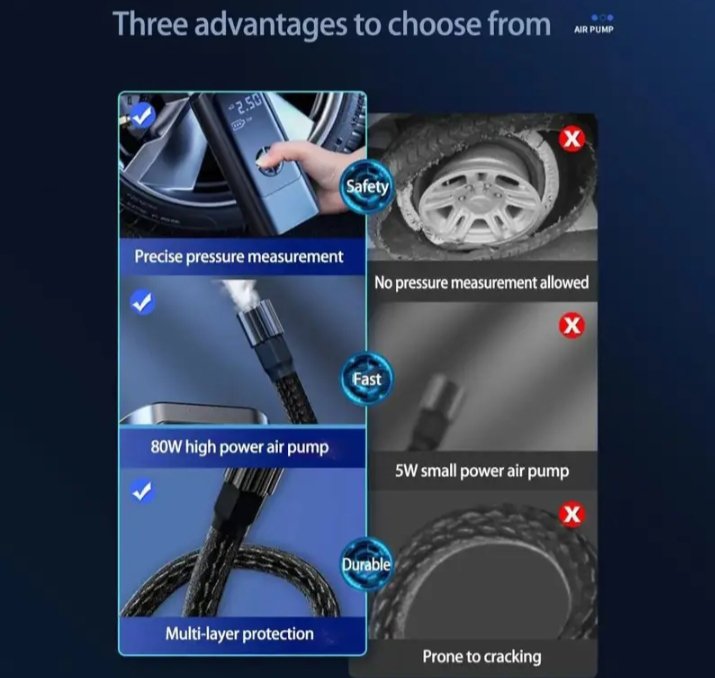 Three advantages to choose from

AIR PUMP

2.50

Safety

Precise pressure measurement

No pressure measurement allowed

Fast

80W high power air pump

5W small power air pump

Durable

Multi-layer protection

Prone to cracking