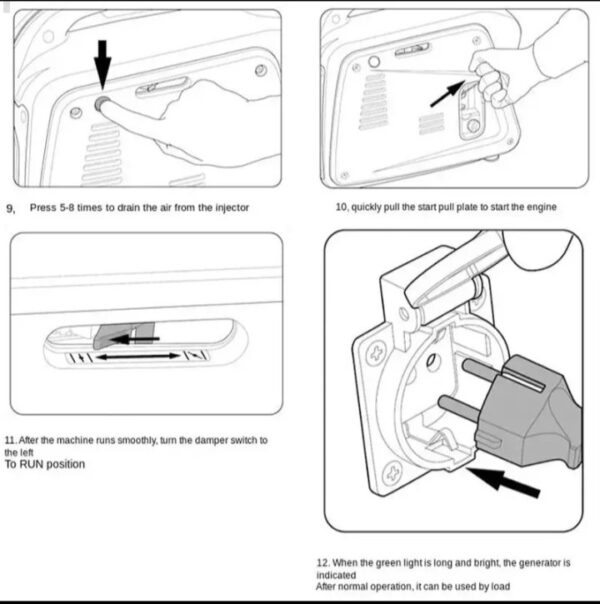 9, Press 5-8 times to drain the air from the injector

10, quickly pull the start pull plate to start the engine

11. After the machine runs smoothly, turn the damper switch to the left
To RUN position

12. When the green light is long and bright, the generator is indicated
After normal operation, it can be used by load