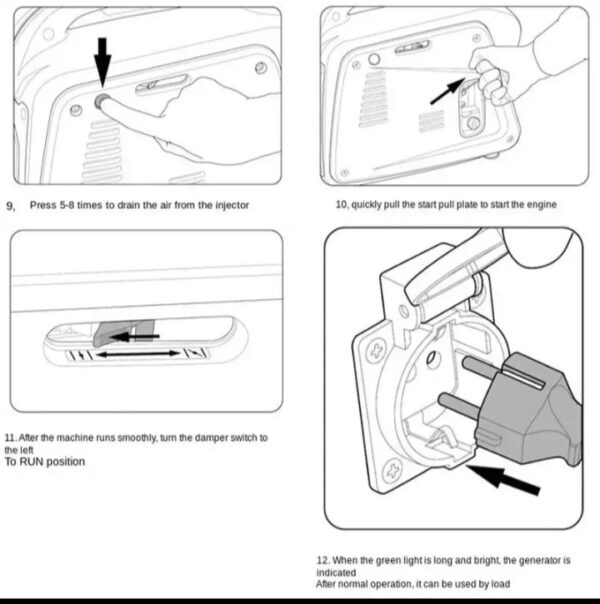 9, Press 5-8 times to drain the air from the injector

10, quickly pull the start pull plate to start the engine

11. After the machine runs smoothly, turn the damper switch to the left
To RUN position

12. When the green light is long and bright, the generator is indicated
After normal operation, it can be used by load